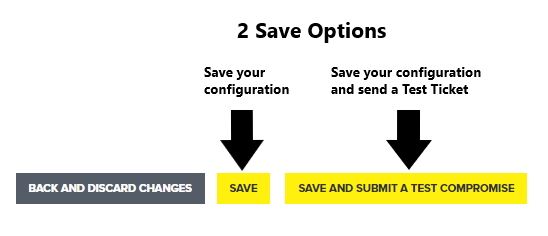 2 Save Options

Save your configuration

Save your configuration and send a Test Ticket

BACK AND DISCARD CHANGES

SAVE

SAVE AND SUBMIT A TEST COMPROMISE